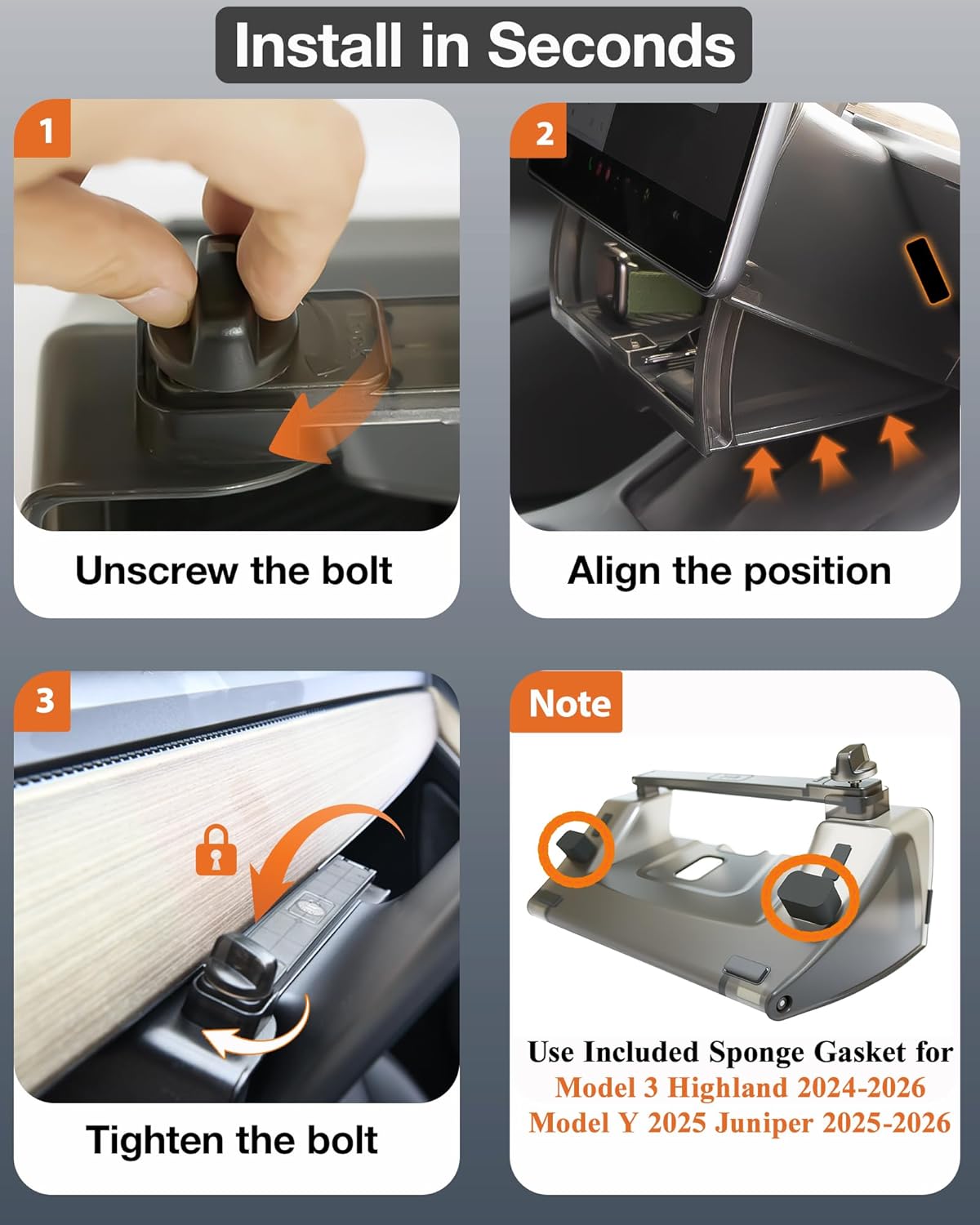 Install in Seconds

1

Unscrew the bolt

2

Align the position

3

Tighten the bolt

Note

Use Included Sponge Gasket for
Model 3 Highland 2024-2026
Model Y 2025 Juniper 2025-2026