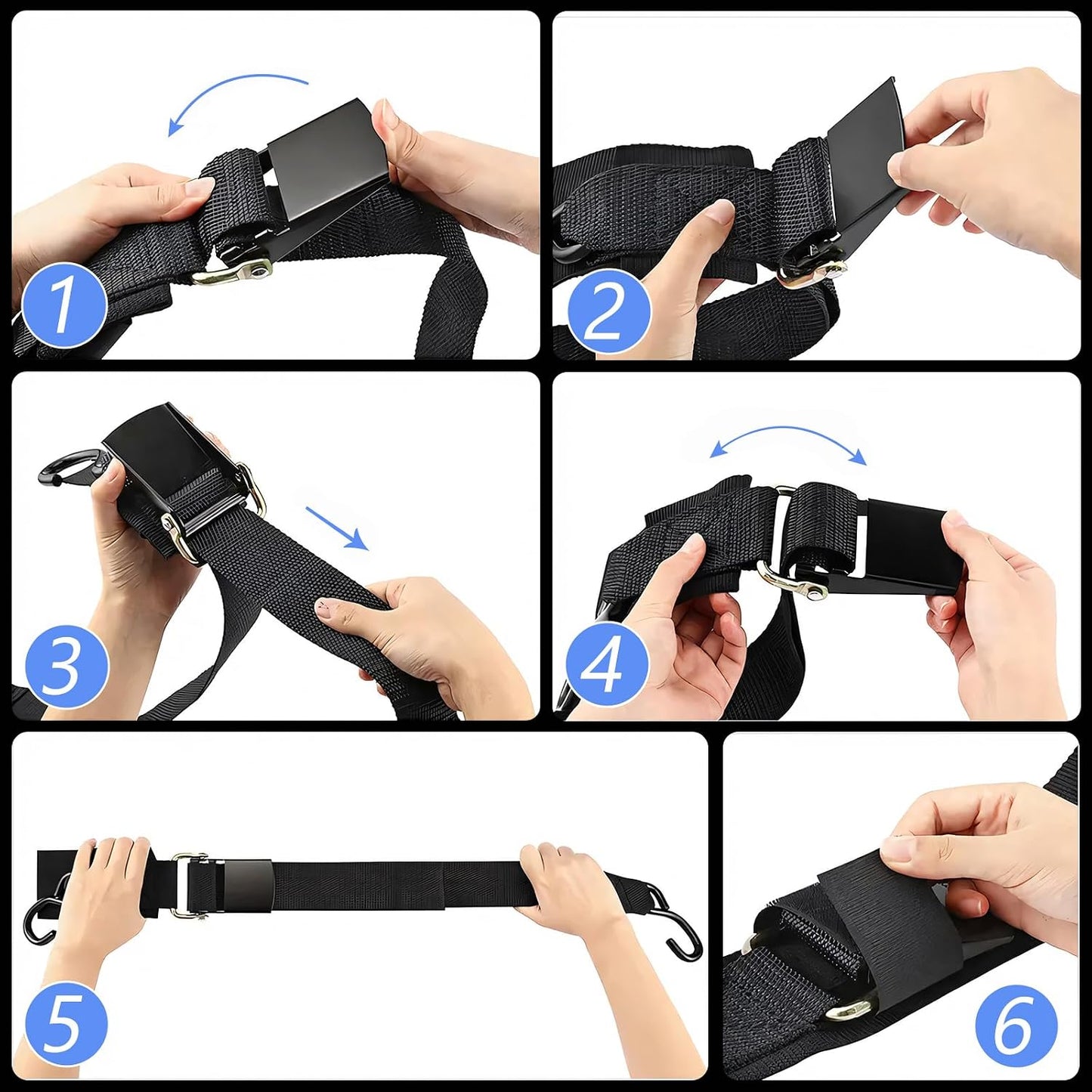 1

2

3

4

5

6